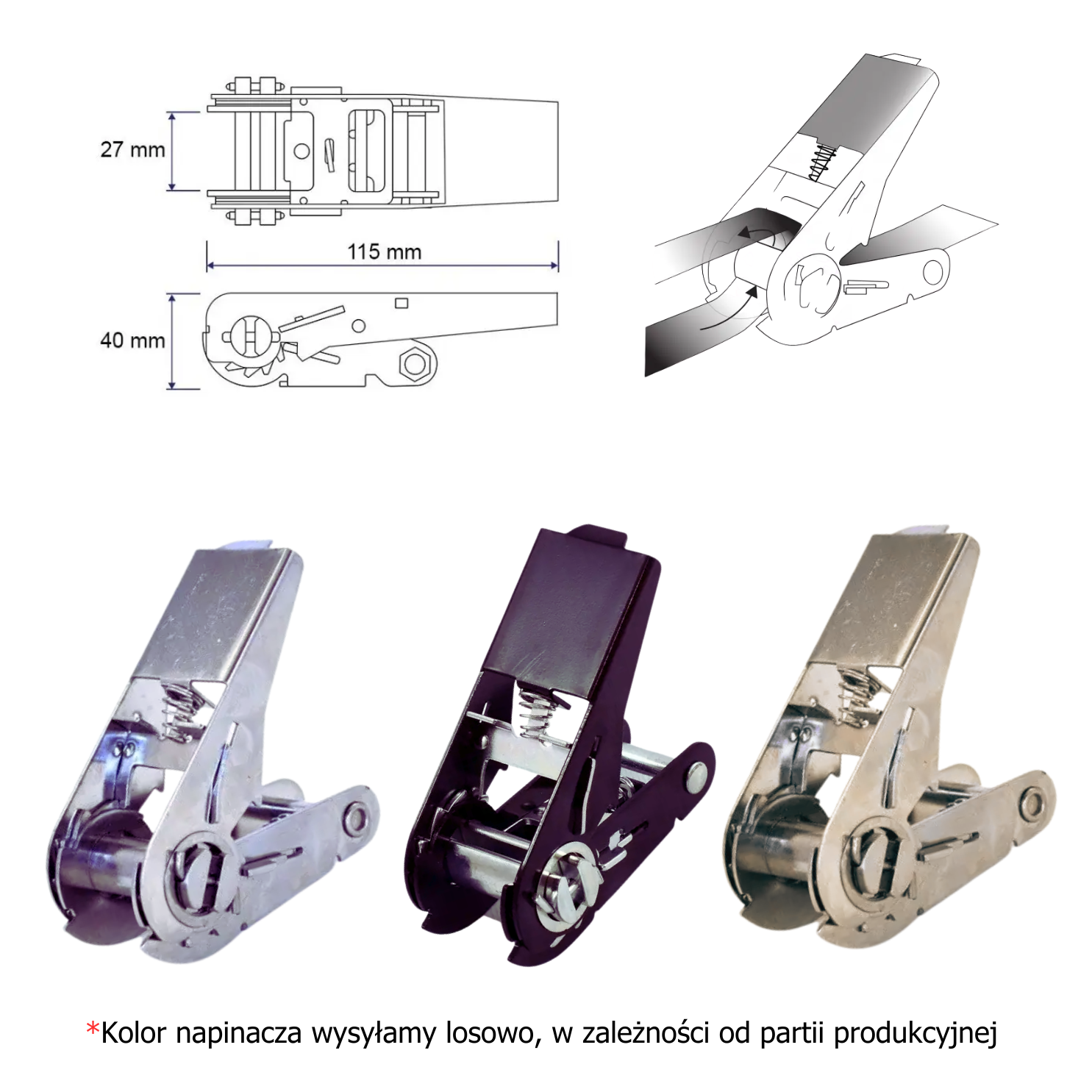 27 mm

115 mm

40 mm

*Kolor napinacza wysyłamy losowo, w zależności od partii produkcyjnej